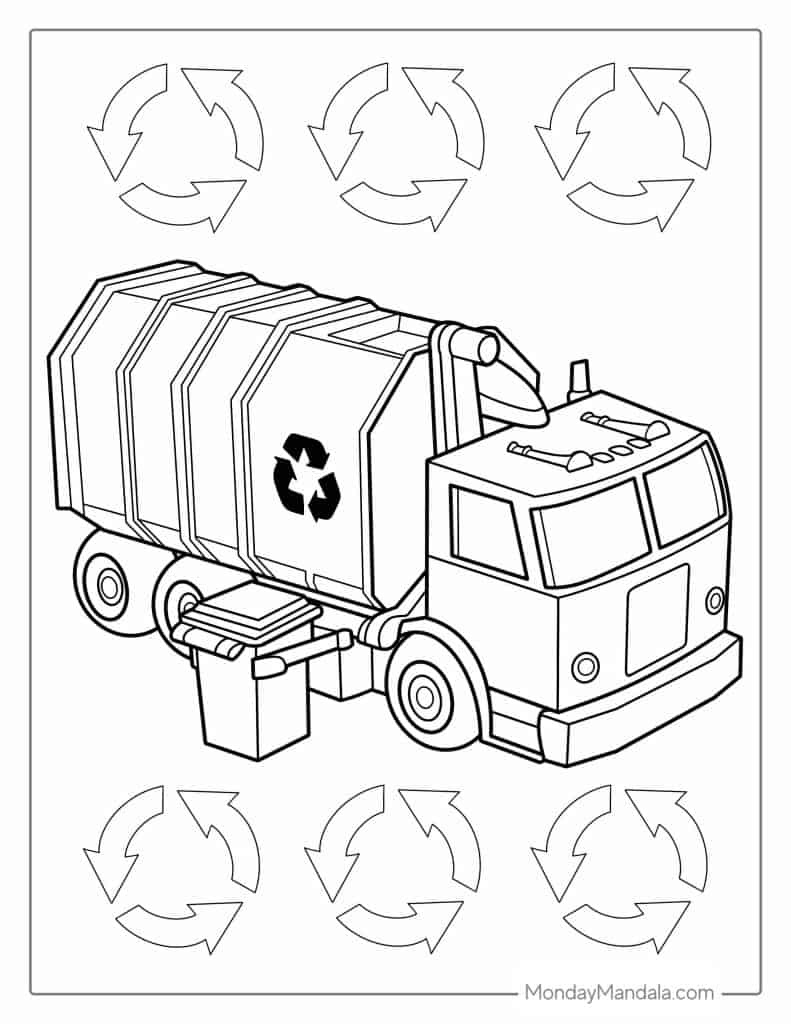 MondayMandala.com