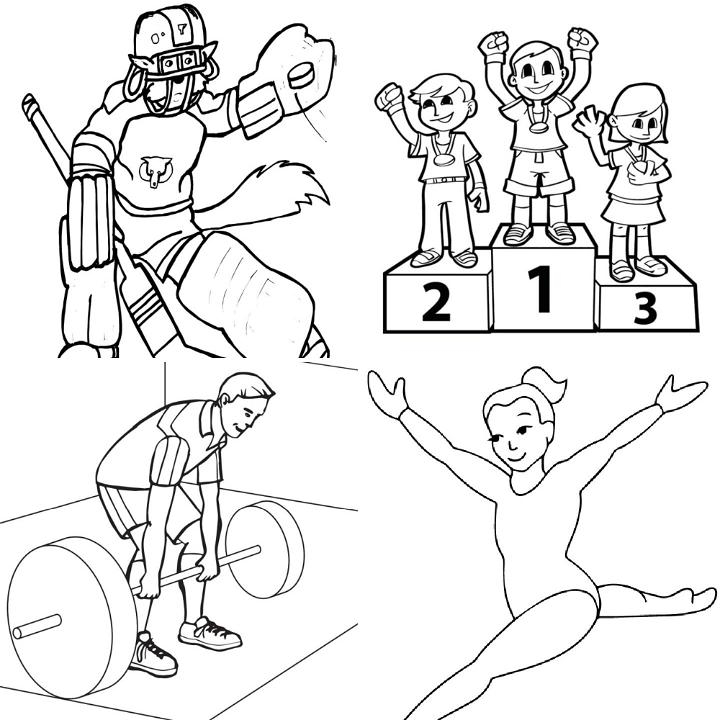 2 1 3