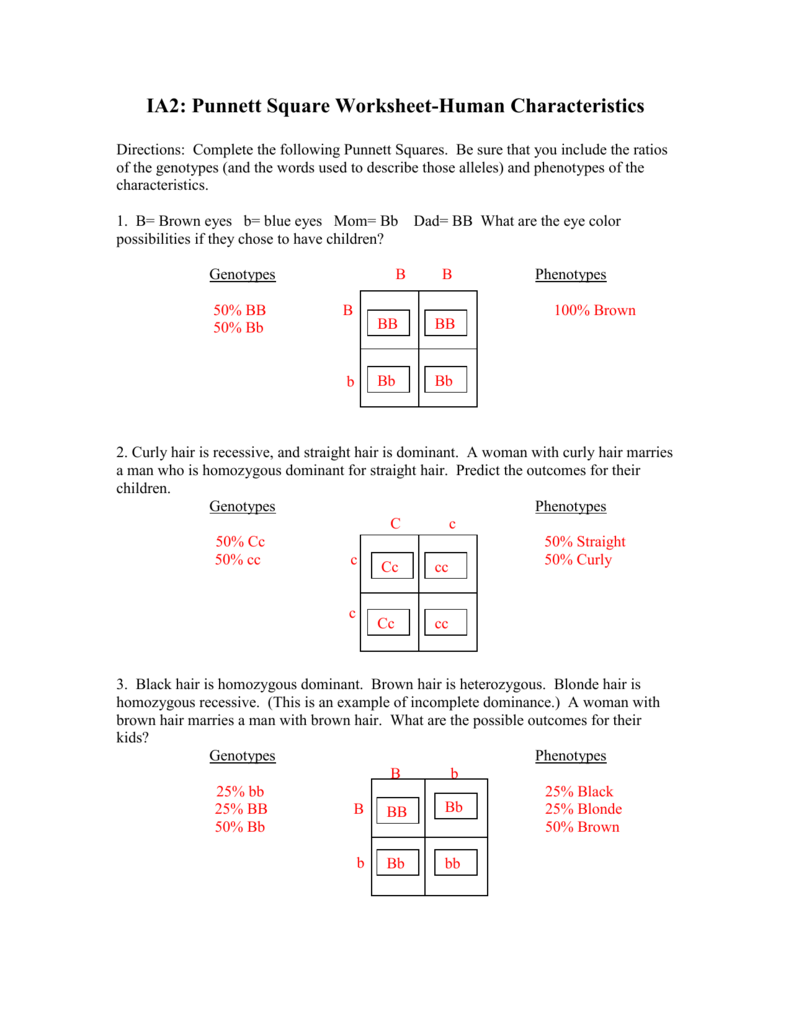 IA2: Punnett Square Worksheet-Human Characteristics

Directions: Complete the following Punnett Squares. Be sure that you include the ratios of the genotypes (and the words used to describe those alleles) and phenotypes of the characteristics.

1. B= Brown eyes b= blue eyes Mom= Bb Dad= BB What are the eye color possibilities if they chose to have children?

Genotypes

50% BB
50% Bb

|   | B | B |
|---|---|---|
| B | BB | BB |
| b | Bb | Bb |

Phenotypes

100% Brown

2. Curly hair is recessive, and straight hair is dominant. A woman with curly hair marries a man who is homozygous dominant for straight hair. Predict the outcomes for their children.

Genotypes

50% Cc
50% cc

|   | C | c |
|---|---|---|
| c | Cc | cc |
| c | Cc | cc |

Phenotypes

50% Straight
50% Curly

3. Black hair is homozygous dominant. Brown hair is heterozygous. Blonde hair is homozygous recessive. (This is an example of incomplete dominance.) A woman with brown hair marries a man with brown hair. What are the possible outcomes for their kids?

Genotypes

25% bb
25% BB
50% Bb

|   | B | b |
|---|---|---|
| B | BB | Bb |
| b | Bb | bb |

Phenotypes

25% Black
25% Blonde
50% Brown