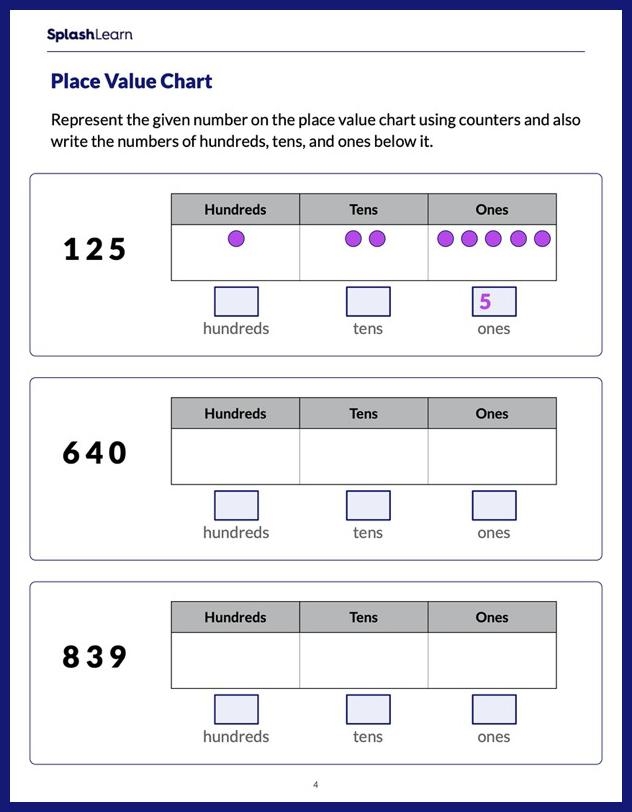 SplashLearn

Place Value Chart

Represent the given number on the place value chart using counters and also write the numbers of hundreds, tens, and ones below it.

125

| Hundreds | Tens | Ones |
|---|---|---|
| | | |

hundreds tens 5 ones

640

| Hundreds | Tens | Ones |
|---|---|---|
| | | |

hundreds tens ones

839

| Hundreds | Tens | Ones |
|---|---|---|
| | | |

hundreds tens ones

4