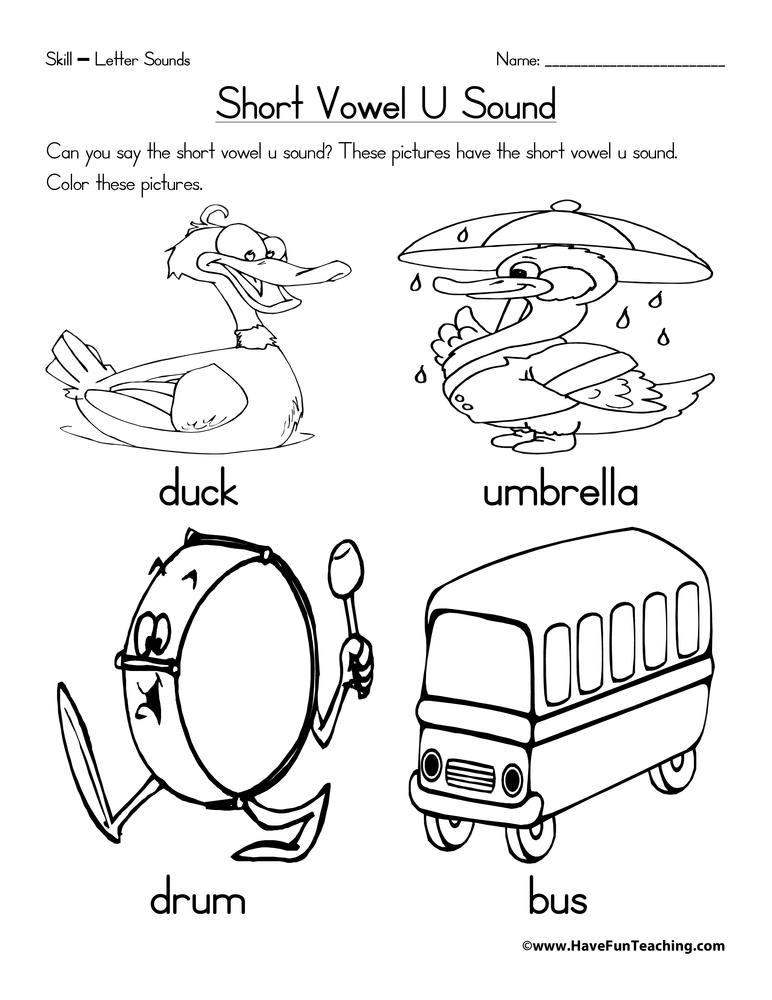 Skill – Letter Sounds

Name: ____________________

Short Vowel U Sound

Can you say the short vowel u sound? These pictures have the short vowel u sound. Color these pictures.

duck

umbrella

drum

bus

©www.HaveFunTeaching.com